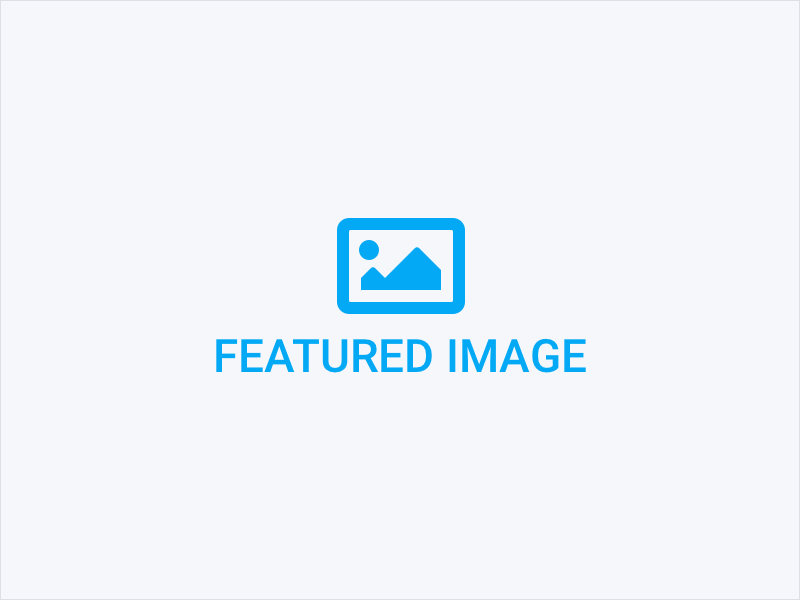 FEATURED IMAGE