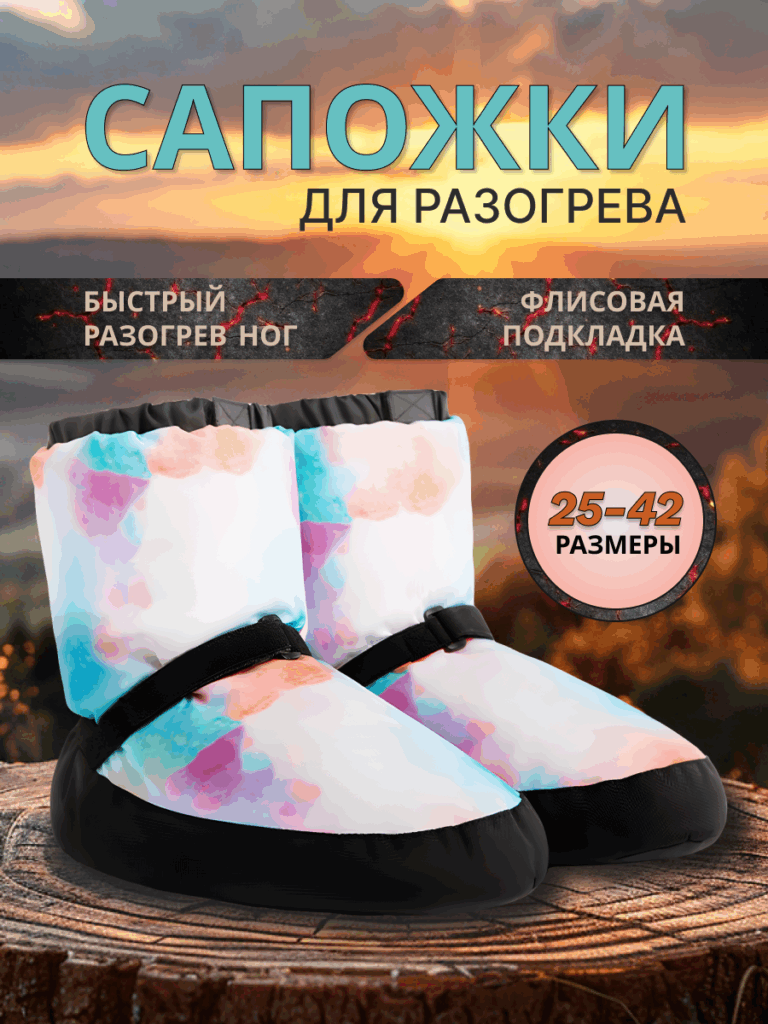 САПОЖКИ
ДЛЯ РАЗОГРЕВА

БЫСТРЫЙ РАЗОГРЕВ НОГ

ФЛИСОВАЯ ПОДКЛАДКА

25-42
РАЗМЕРЫ