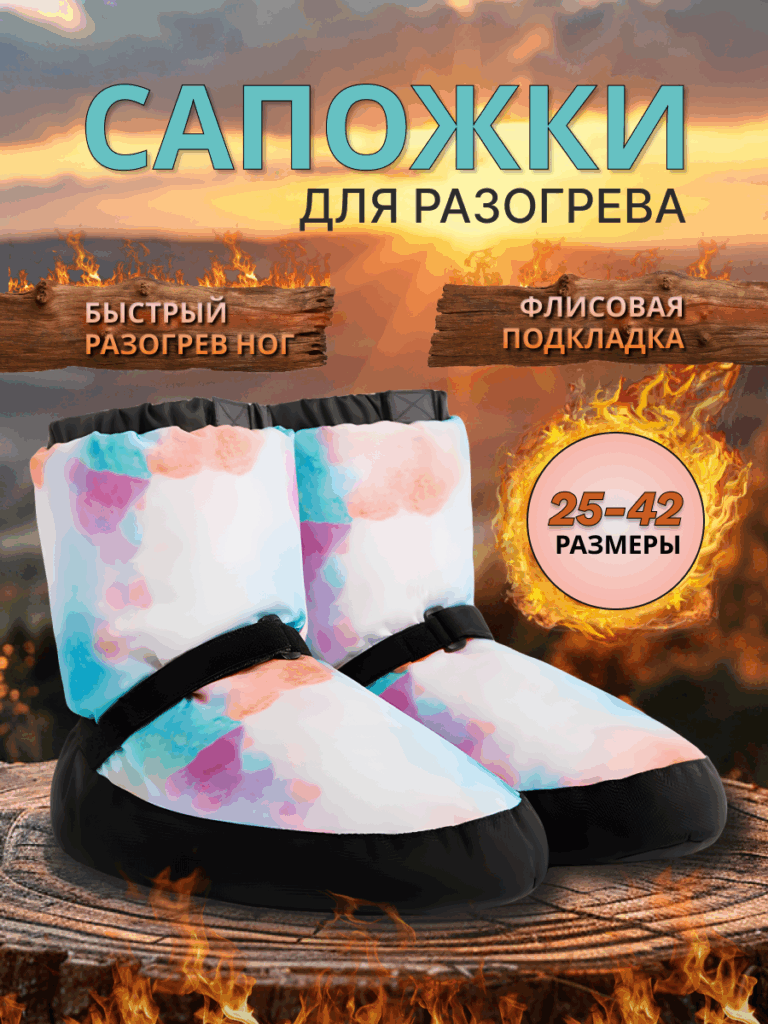 САПОЖКИ
ДЛЯ РАЗОГРЕВА

БЫСТРЫЙ РАЗОГРЕВ НОГ

ФЛИСОВАЯ ПОДКЛАДКА

25-42
РАЗМЕРЫ