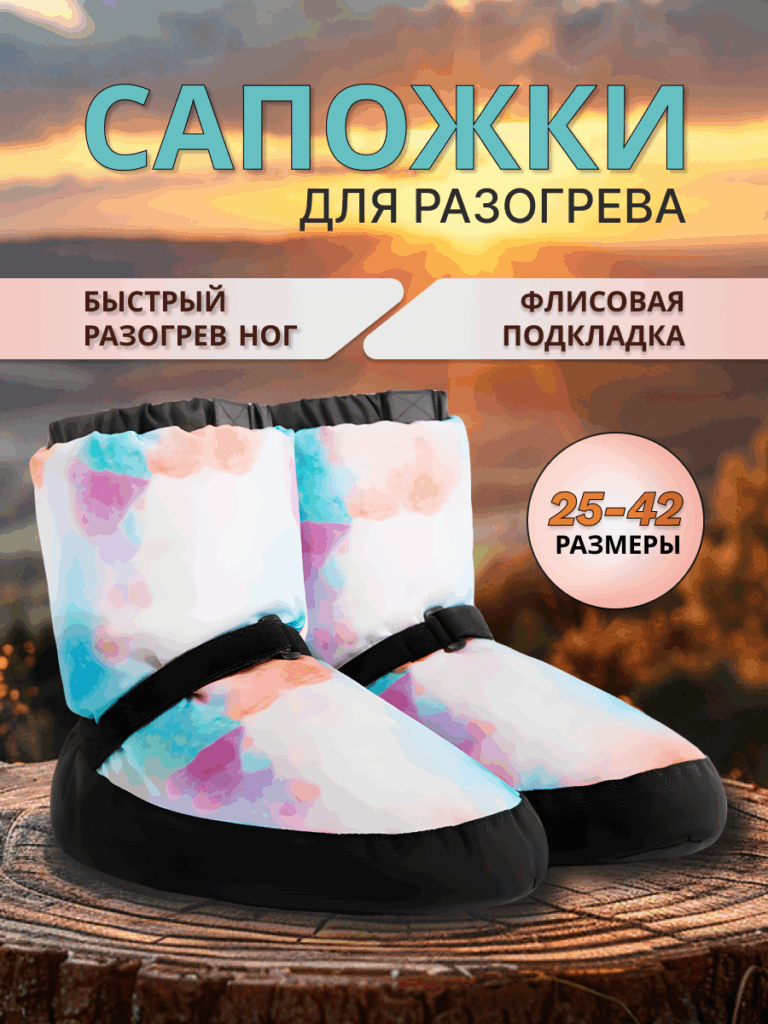 САПОЖКИ
ДЛЯ РАЗОГРЕВА

БЫСТРЫЙ РАЗОГРЕВ НОГ

ФЛИСОВАЯ ПОДКЛАДКА

25-42
РАЗМЕРЫ