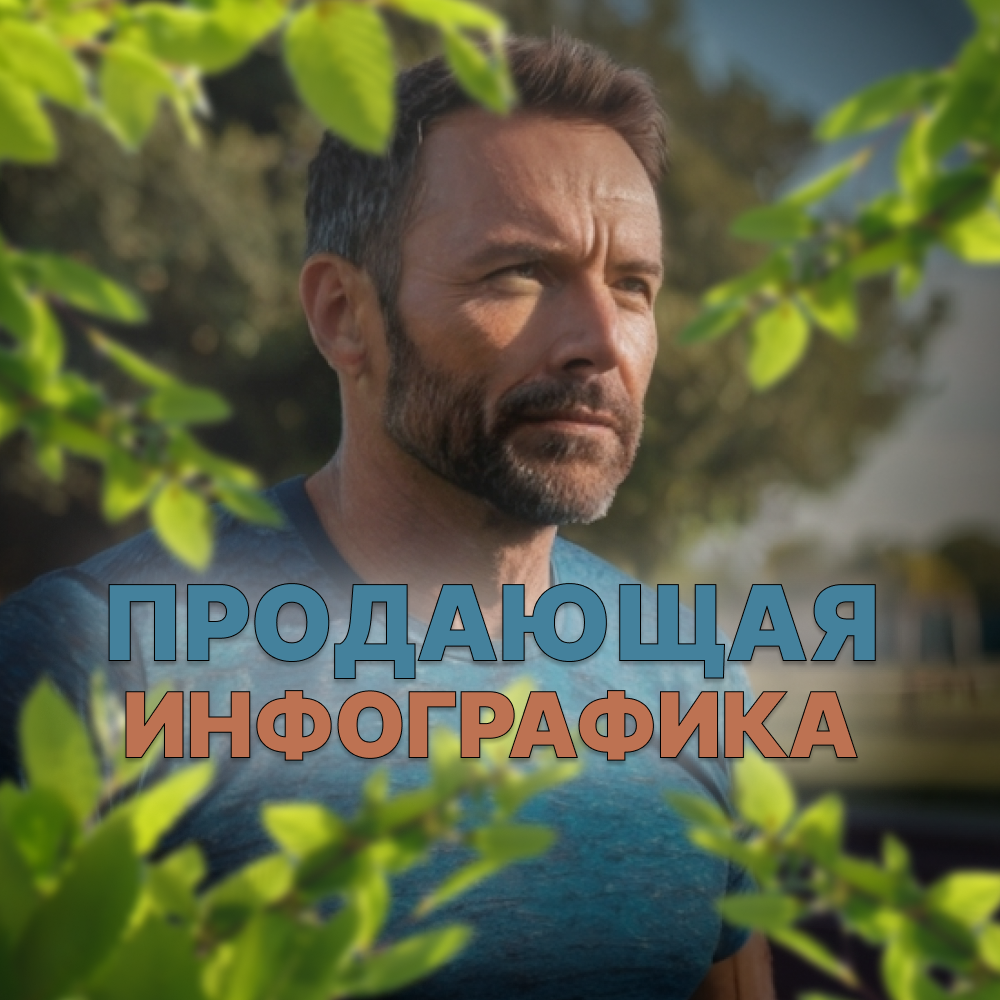 ПРОДАЮЩАЯ
ИНФОГРАФИКА