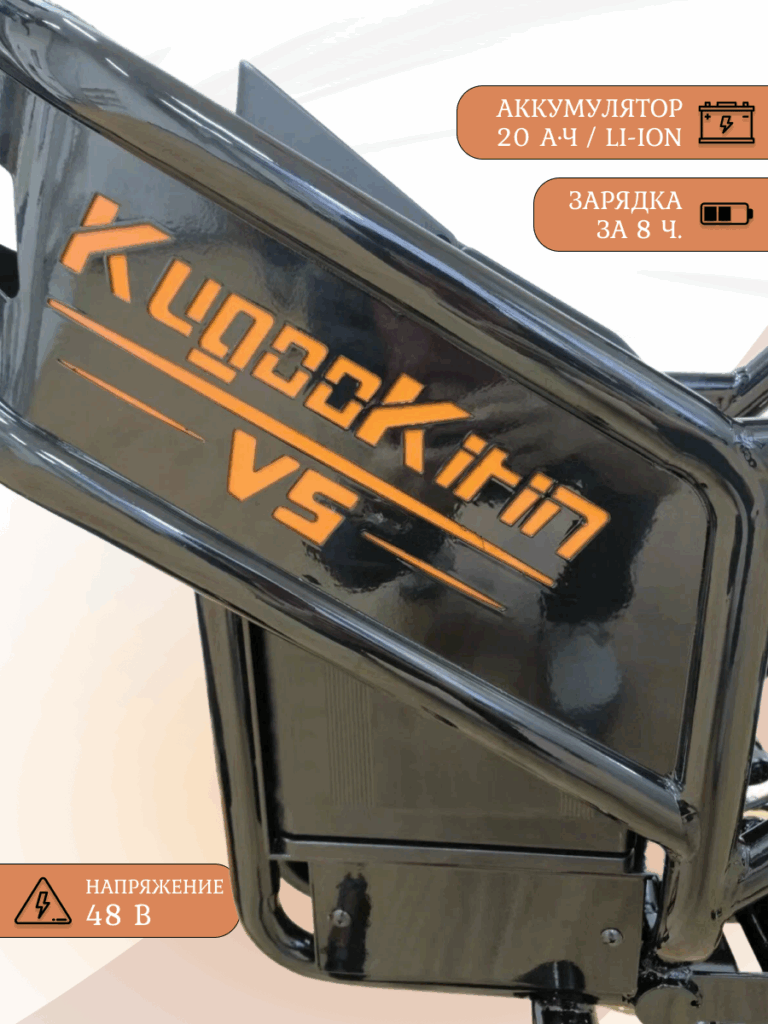 АККУМУЛЯТОР
20 А·Ч / LI-ION

ЗАРЯДКА
ЗА 8 Ч.

KugooKirin
V5

НАПРЯЖЕНИЕ
48 В