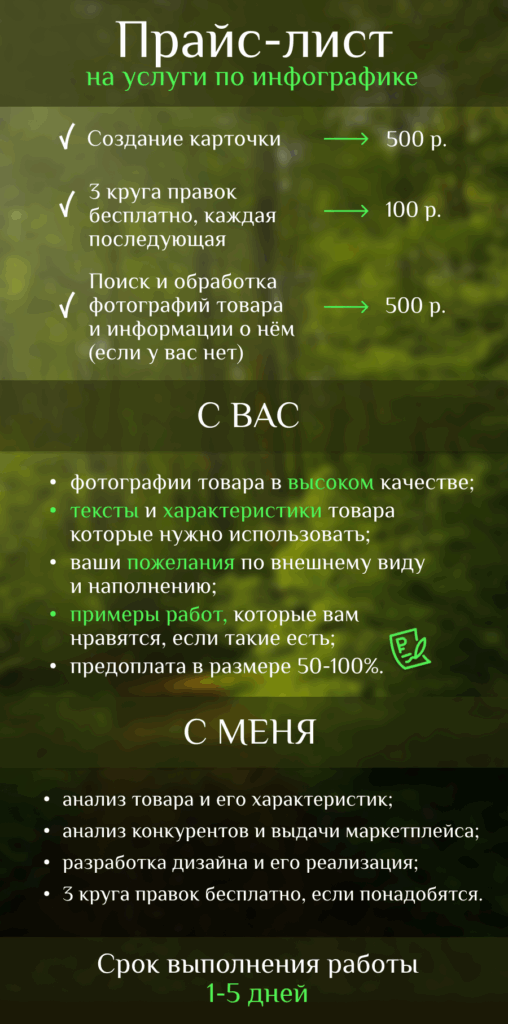 Прайс-лист
на услуги по инфографике

√ Создание карточки → 500 р.

√ 3 круга правок бесплатно, каждая последующая → 100 р.

√ Поиск и обработка фотографий товара и информации о нём (если у вас нет) → 500 р.

С ВАС

• фотографии товара в высоком качестве;
• тексты и характеристики товара которые нужно использовать;
• ваши пожелания по внешнему виду и наполнению;
• примеры работ, которые вам нравятся, если такие есть;
• предоплата в размере 50-100%.

С МЕНЯ

• анализ товара и его характеристик;
• анализ конкурентов и выдачи маркетплейса;
• разработка дизайна и его реализация;
• 3 круга правок бесплатно, если понадобятся.

Срок выполнения работы
1-5 дней