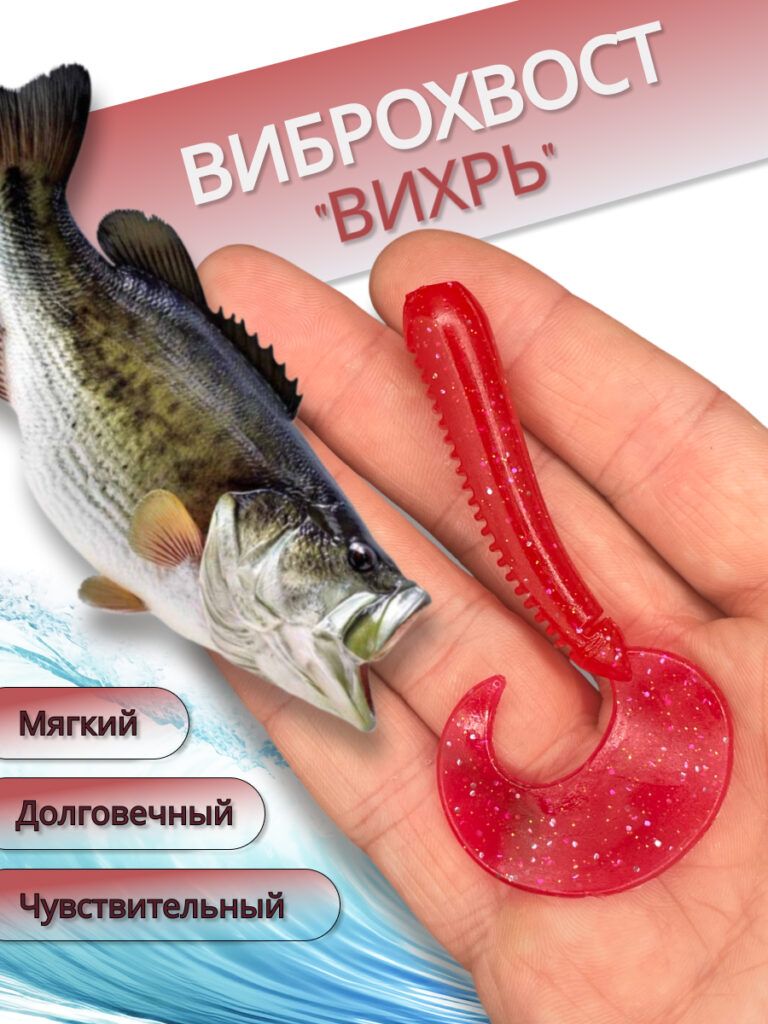 ВИБРОХВОСТ
"ВИХРЬ"

Мягкий

Долговечный

Чувствительный